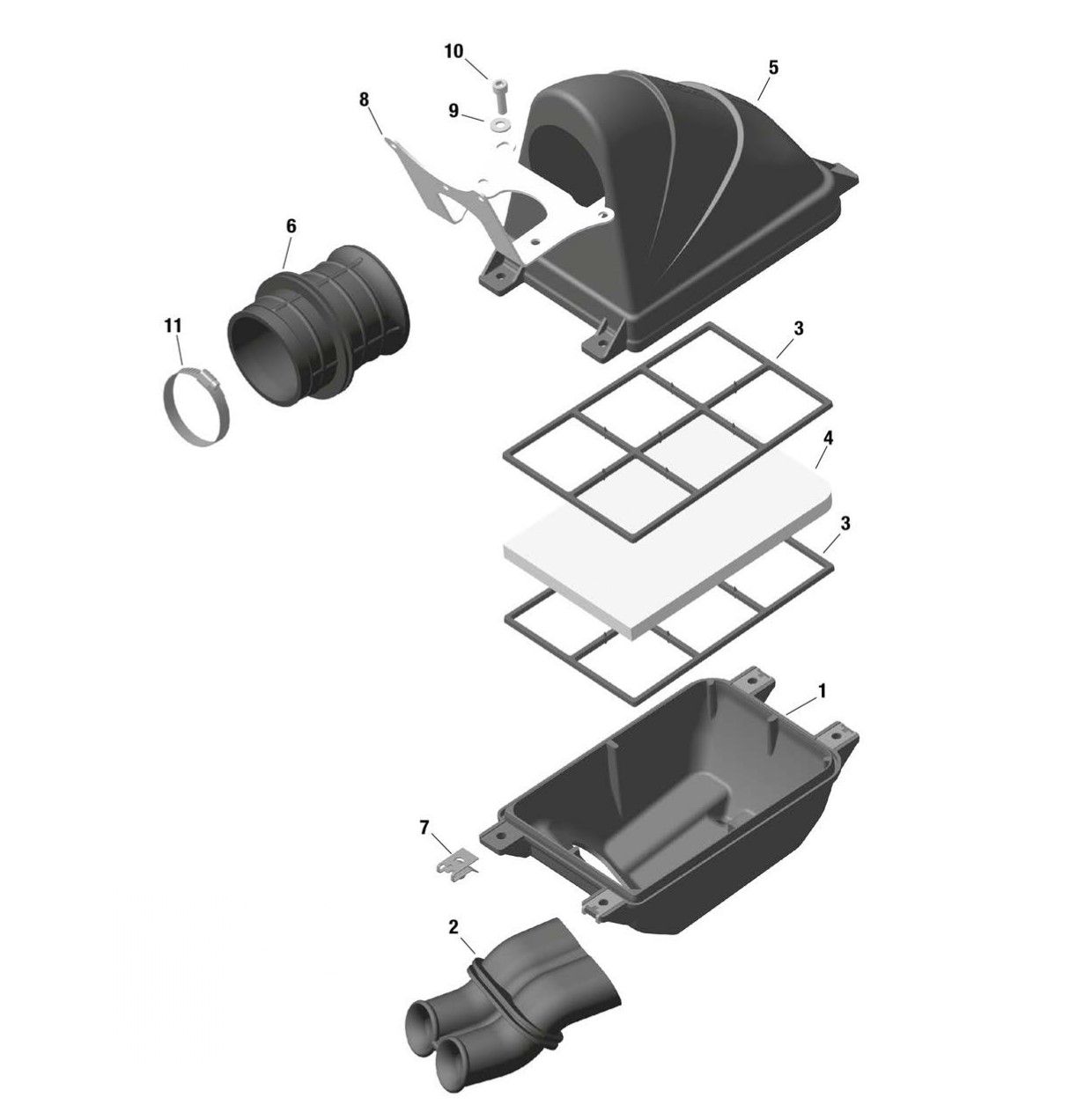 10
5
8
9
6
11
3
4
3
1
7
2